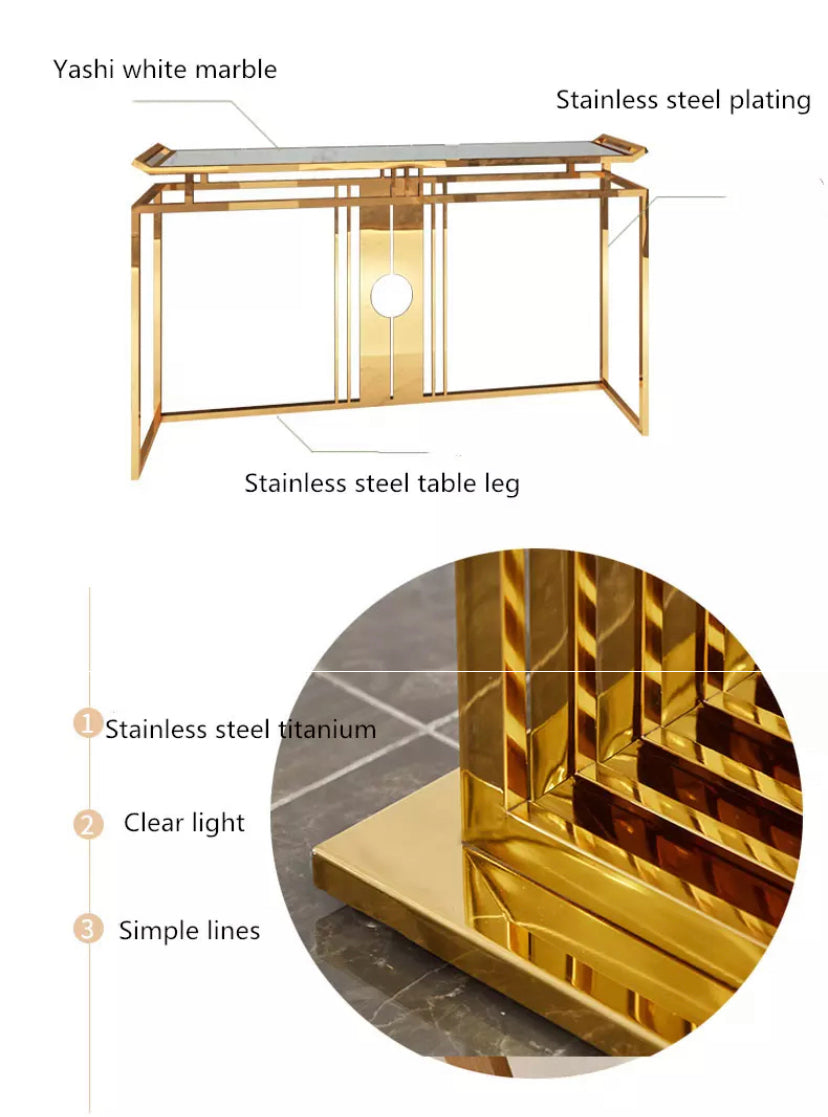 Yashi white marble

Stainless steel plating

Stainless steel table leg

1 Stainless steel titanium

2 Clear light

3 Simple lines